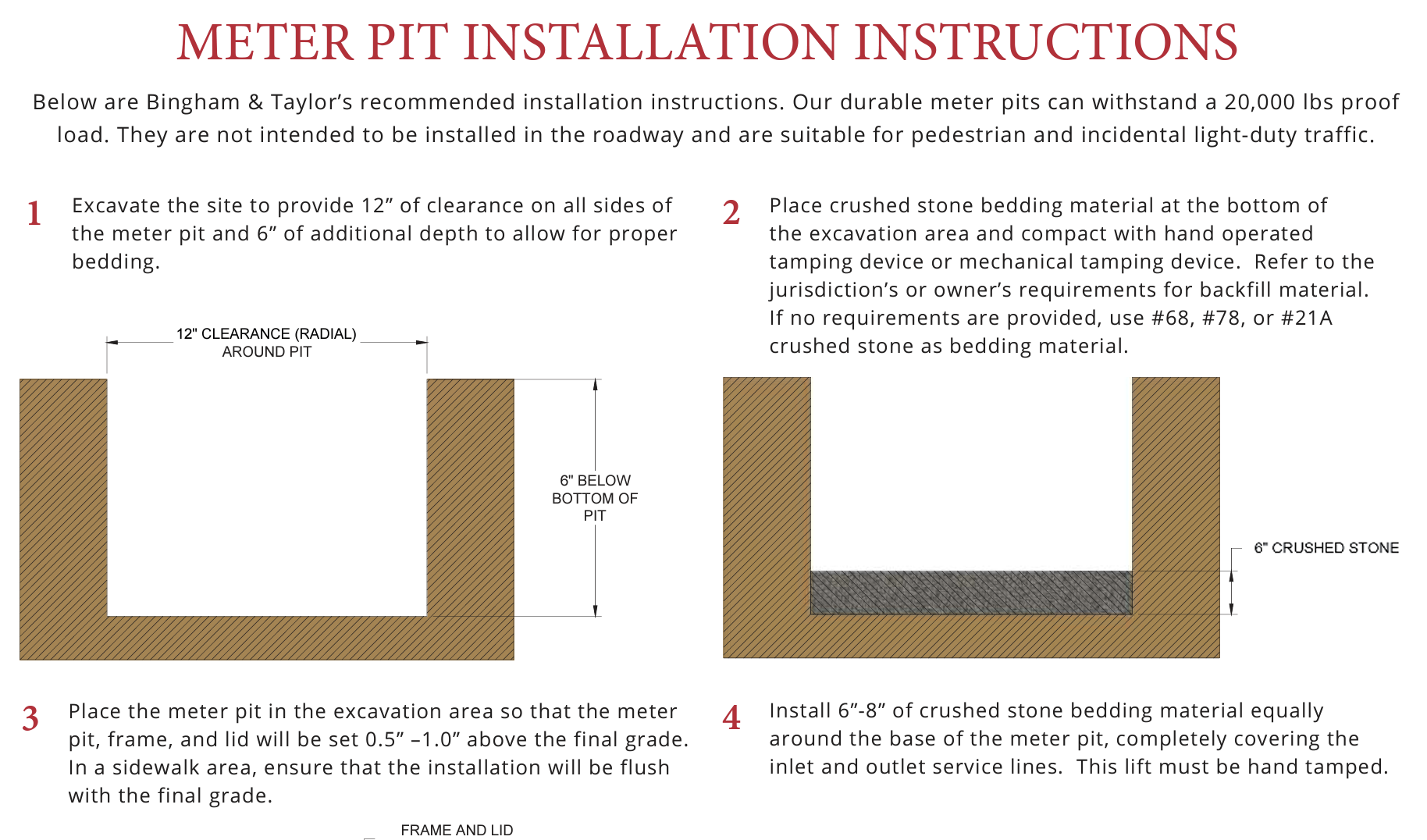 METER PIT INSTALLATION INSTRUCTIONS

Below are Bingham & Taylor's recommended installation instructions. Our durable meter pits can withstand a 20,000 lbs proof load. They are not intended to be installed in the roadway and are suitable for pedestrian and incidental light-duty traffic.

1 Excavate the site to provide 12" of clearance on all sides of the meter pit and 6" of additional depth to allow for proper bedding.

12" CLEARANCE (RADIAL) AROUND PIT

6" BELOW BOTTOM OF PIT

2 Place crushed stone bedding material at the bottom of the excavation area and compact with hand operated tamping device or mechanical tamping device. Refer to the jurisdiction's or owner's requirements for backfill material. If no requirements are provided, use #68, #78, or #21A crushed stone as bedding material.

6" CRUSHED STONE

3 Place the meter pit in the excavation area so that the meter pit, frame, and lid will be set 0.5" –1.0" above the final grade. In a sidewalk area, ensure that the installation will be flush with the final grade.

FRAME AND LID

4 Install 6"-8" of crushed stone bedding material equally around the base of the meter pit, completely covering the inlet and outlet service lines. This lift must be hand tamped.